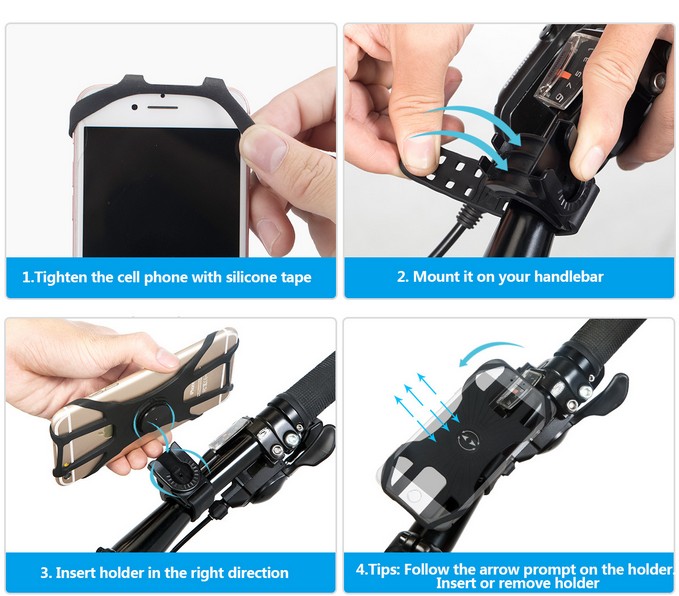 1.Tighten the cell phone with silicone tape

2. Mount it on your handlebar

3. Insert holder in the right direction

4.Tips: Follow the arrow prompt on the holder. Insert or remove holder