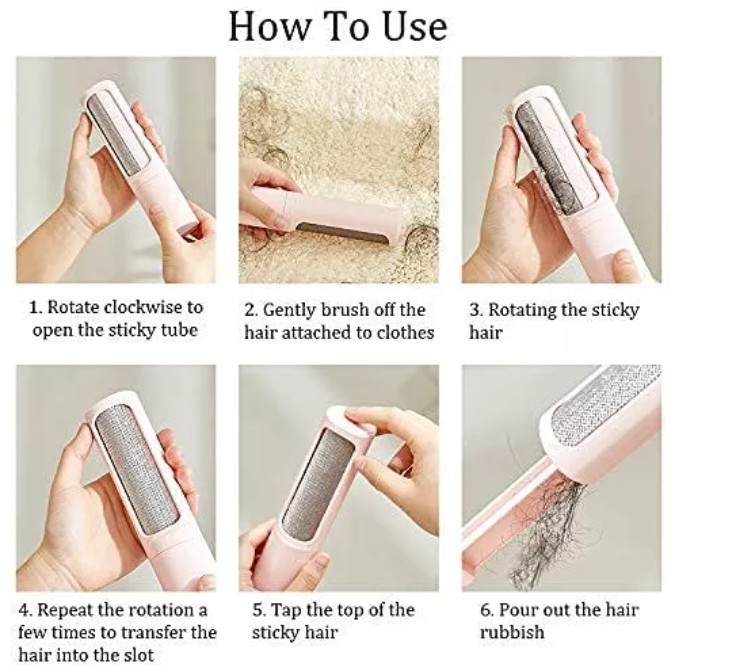 How To Use

1. Rotate clockwise to open the sticky tube

2. Gently brush off the hair attached to clothes

3. Rotating the sticky hair

4. Repeat the rotation a few times to transfer the hair into the slot

5. Tap the top of the sticky hair

6. Pour out the hair rubbish