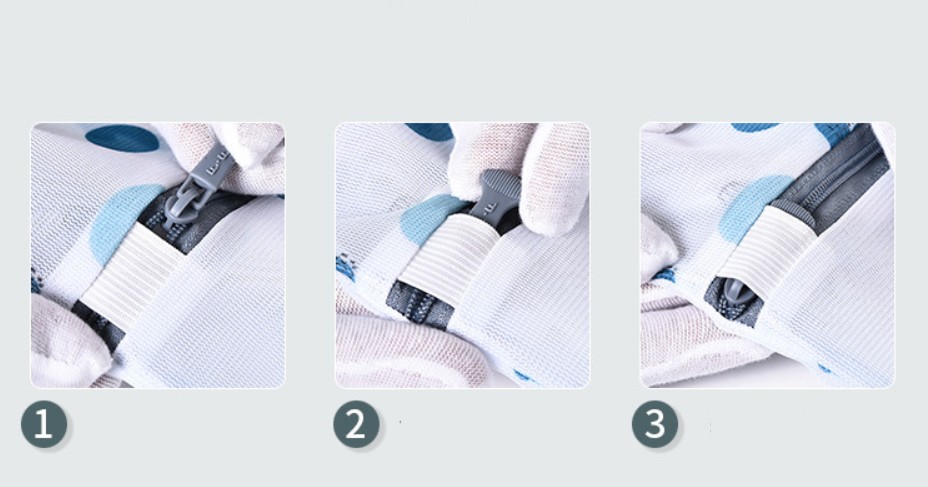 1

2

3